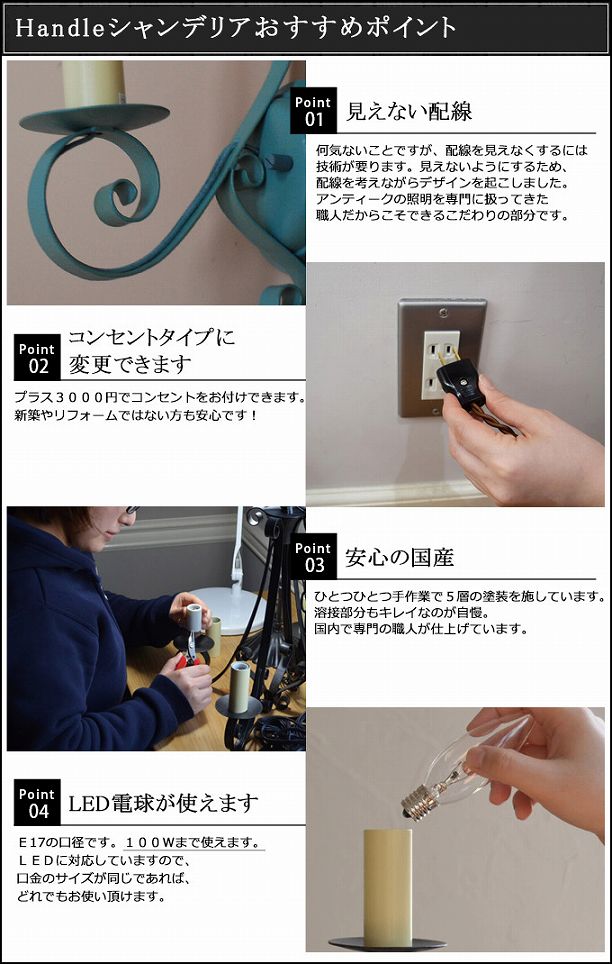 Handleシャンデリアおすすめポイント

Point 01 見えない配線

何気ないことですが、配線を見えなくするには技術が要ります。見えないようにするため、配線を考えながらデザインを起こしました。アンティークの照明を専門に扱ってきた職人だからこそできるこだわりの部分です。

Point 02 コンセントタイプに変更できます

プラス３０００円でコンセントをお付けできます。新築やリフォームではない方も安心です！

Point 03 安心の国産

ひとつひとつ手作業で５層の塗装を施しています。溶接部分もキレイなのが自慢。国内で専門の職人が仕上げています。

Point 04 LED電球が使えます

E17の口径です。１００Wまで使えます。ＬＥＤに対応していますので、口金のサイズが同じであれば、どれでもお使い頂けます。